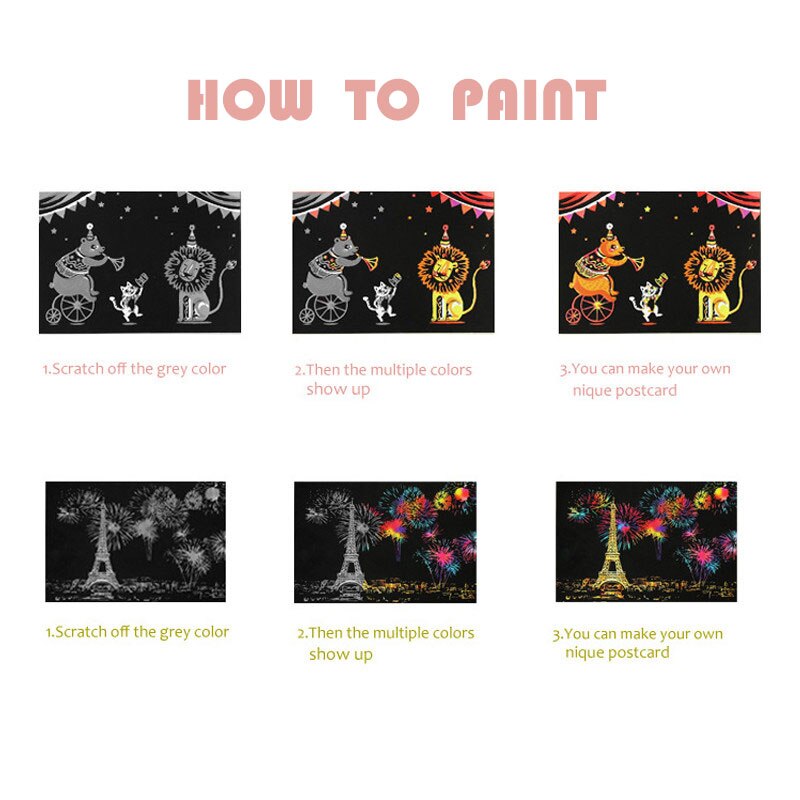 HOW TO PAINT

1.Scratch off the grey color

2.Then the multiple colors show up

3.You can make your own nique postcard

1.Scratch off the grey color

2.Then the multiple colors show up

3.You can make your own nique postcard